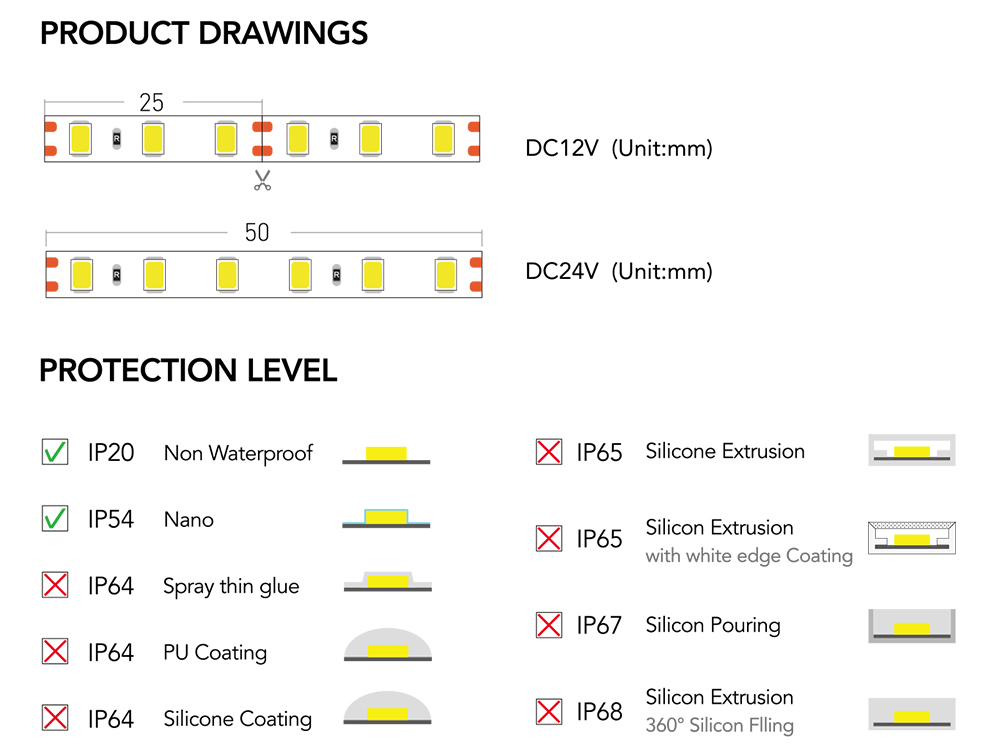 PRODUCT DRAWINGS

25

R R

DC12V (Unit:mm)

50

R R

DC24V (Unit:mm)

PROTECTION LEVEL

IP20 Non Waterproof

IP54 Nano

IP64 Spray thin glue

IP64 PU Coating

IP64 Silicone Coating

IP65 Silicone Extrusion

IP65 Silicon Extrusion with white edge Coating

IP67 Silicon Pouring

IP68 Silicon Extrusion 360° Silicon Flling